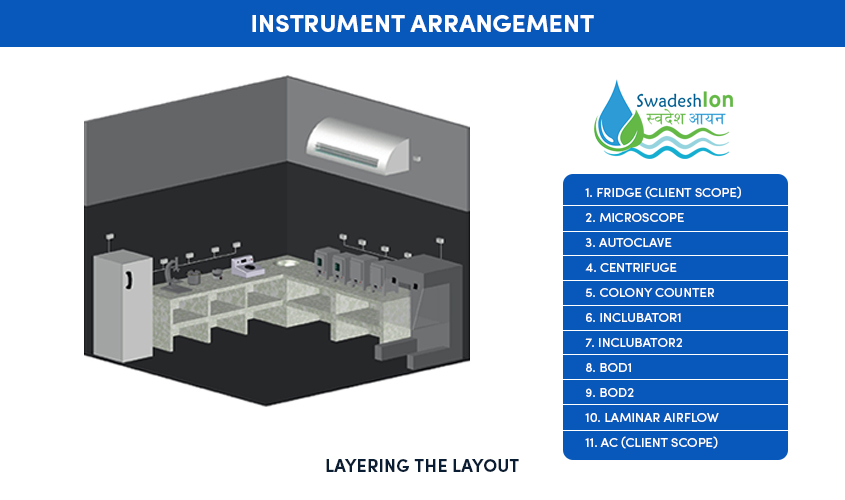 INSTRUMENT ARRANGEMENT

SwadeshIon
स्वदेश आयन

1. FRIDGE (CLIENT SCOPE)
2. MICROSCOPE
3. AUTOCLAVE
4. CENTRIFUGE
5. COLONY COUNTER
6. INCLUBATOR1
7. INCLUBATOR2
8. BOD1
9. BOD2
10. LAMINAR AIRFLOW
11. AC (CLIENT SCOPE)

LAYERING THE LAYOUT